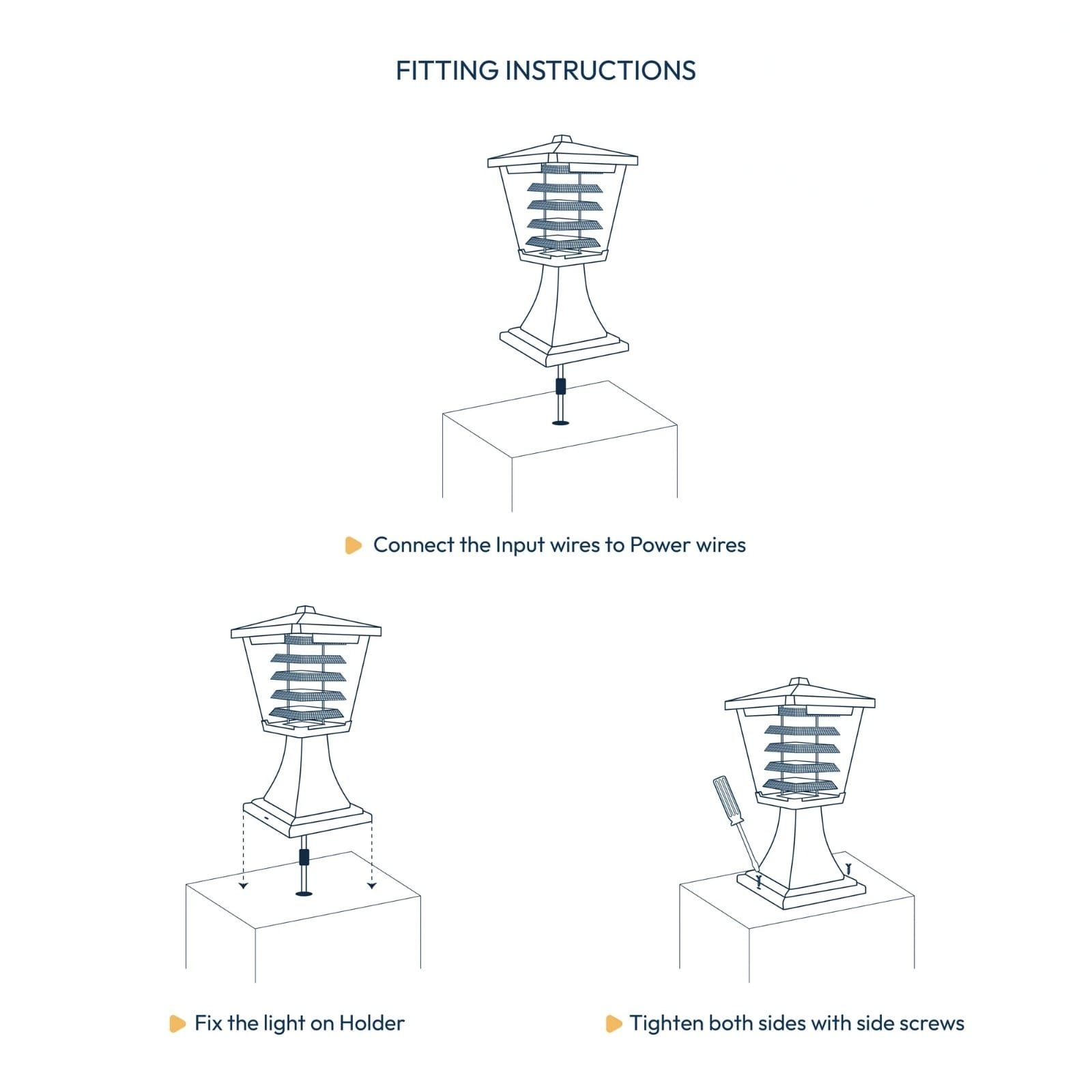 FITTING INSTRUCTIONS

Connect the Input wires to Power wires

Fix the light on Holder

Tighten both sides with side screws